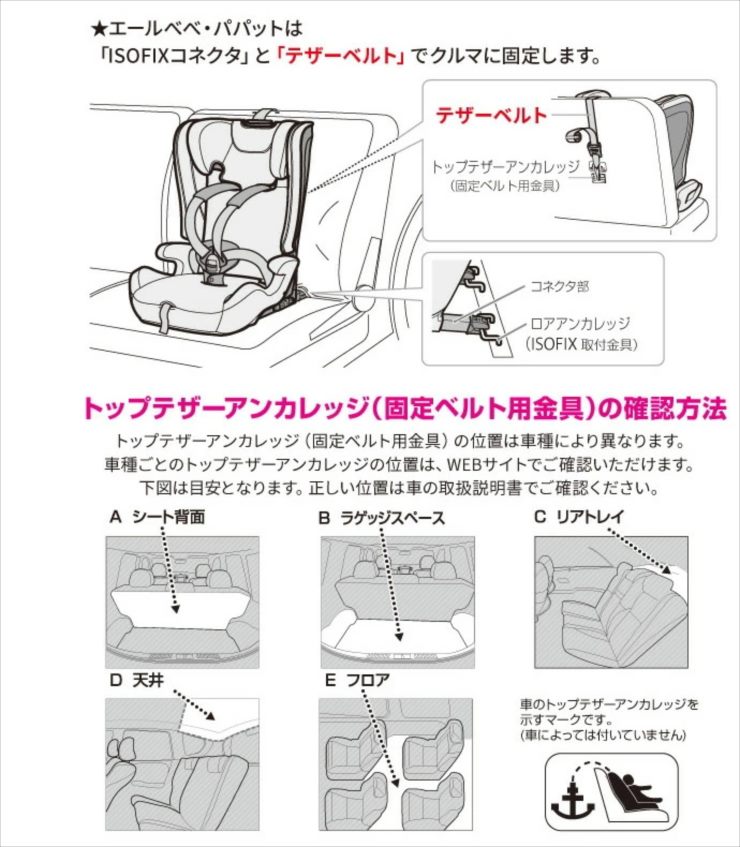 ★エールベベ・パパットは
「ISOFIXコネクタ」と「テザーベルト」でクルマに固定します。

テザーベルト

トップテザーアンカレッジ
（固定ベルト用金具）

コネクタ部

ロアアンカレッジ
（ISOFIX 取付金具）

トップテザーアンカレッジ（固定ベルト用金具）の確認方法

トップテザーアンカレッジ（固定ベルト用金具）の位置は車種により異なります。
車種ごとのトップテザーアンカレッジの位置は、WEBサイトでご確認いただけます。
下図は目安となります。正しい位置は車の取扱説明書でご確認ください。

A シート背面

B ラゲッジスペース

C リアトレイ

D 天井

E フロア

車のトップテザーアンカレッジを示すマークです。
（車によっては付いていません）