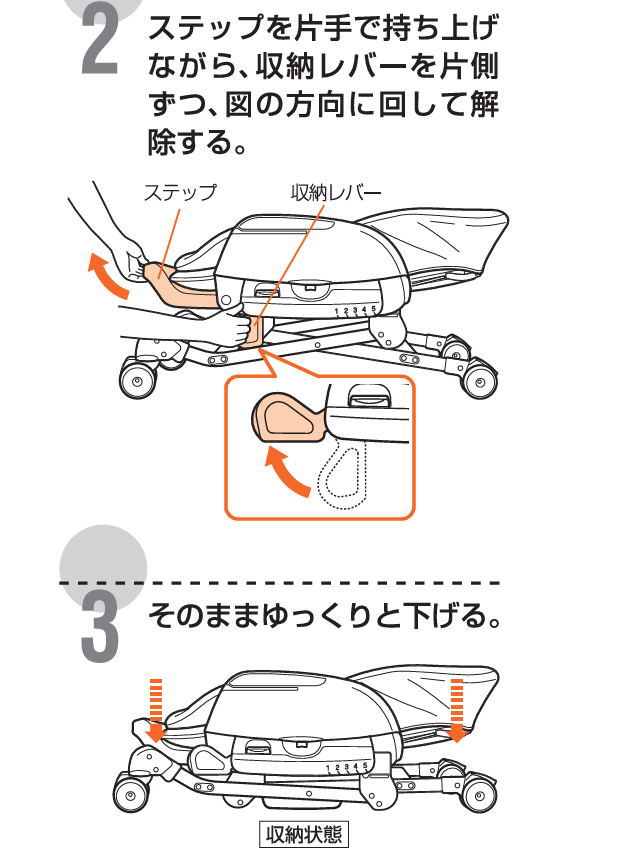 2 ステップを片手で持ち上げながら、収納レバーを片側ずつ、図の方向に回して解除する。

ステップ

収納レバー

1 2 3 4 5

3 そのままゆっくりと下げる。

1 2 3 4 5

収納状態